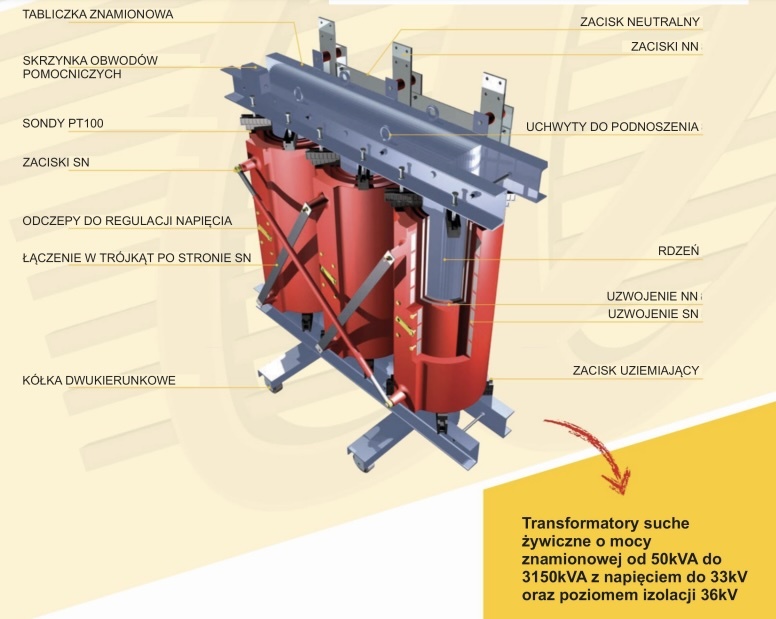 TABLICZKA ZNAMIONOWA

SKRZYNKA OBWODÓW POMOCNICZYCH

SONDY PT100

ZACISKI SN

ODCZEPY DO REGULACJI NAPIĘCIA

ŁĄCZENIE W TRÓJKĄT PO STRONIE SN

KÓŁKA DWUKIERUNKOWE

ZACISK NEUTRALNY

ZACISKI NN

UCHWYTY DO PODNOSZENIA

RDZEŃ

UZWOJENIE NN

UZWOJENIE SN

ZACISK UZIEMIAJĄCY

Transformatory suche żywiczne o mocy znamionowej od 50kVA do 3150kVA z napięciem do 33kV oraz poziomem izolacji 36kV